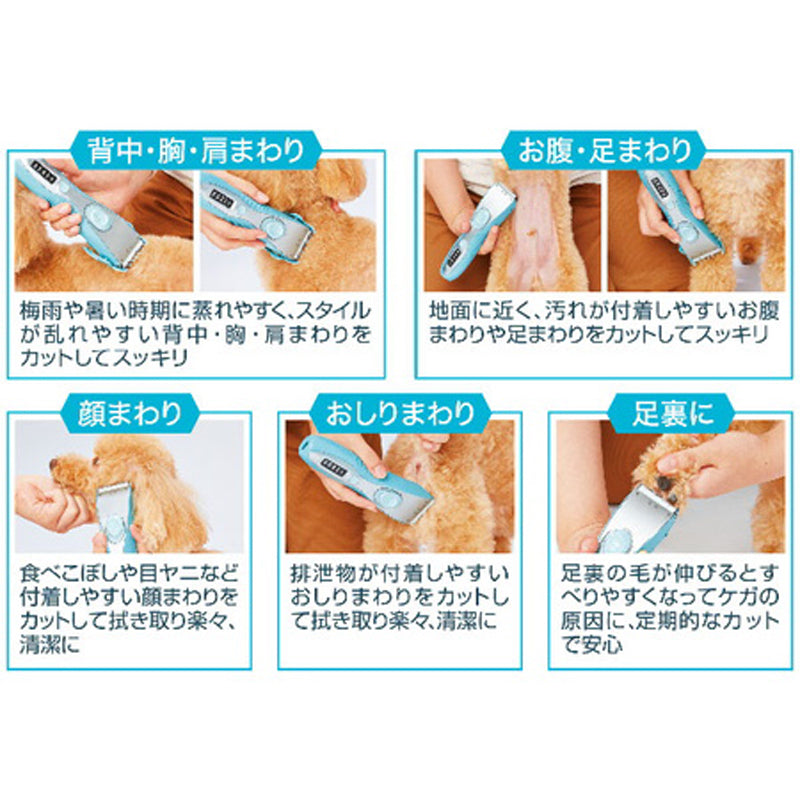 背中・胸・肩まわり

梅雨や暑い時期に蒸れやすく、スタイルが乱れやすい背中・胸・肩まわりをカットしてスッキリ

お腹・足まわり

地面に近く、汚れが付着しやすいお腹まわりや足まわりをカットしてスッキリ

顔まわり

食べこぼしや目ヤニなど付着しやすい顔まわりをカットして拭き取り楽々、清潔に

おしりまわり

排泄物が付着しやすいおしりまわりをカットして拭き取り楽々、清潔に

足裏に

足裏の毛が伸びるとすべりやすくなってケガの原因に、定期的なカットで安心