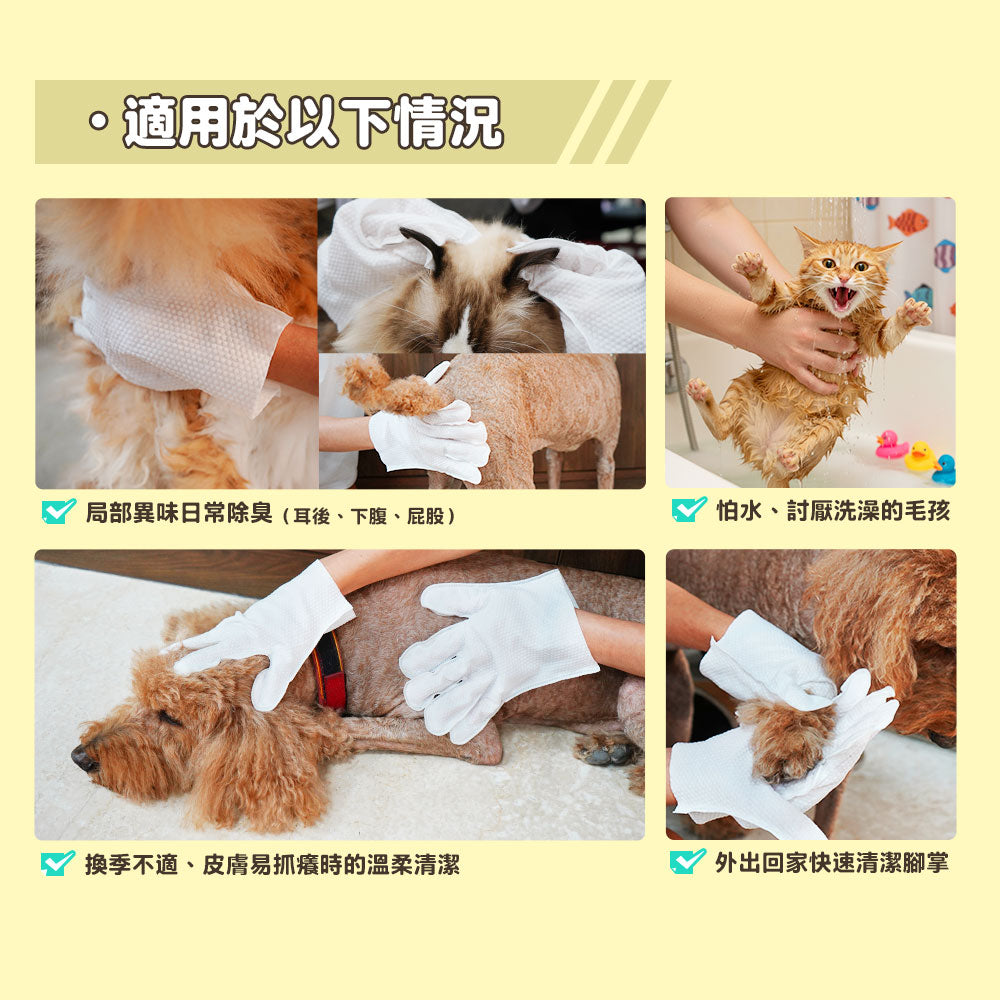 ・適用於以下情況

局部異味日常除臭（耳後、下腹、屁股）

怕水、討厭洗澡的毛孩

換季不適、皮膚易抓癢時的溫柔清潔

外出回家快速清潔腳掌