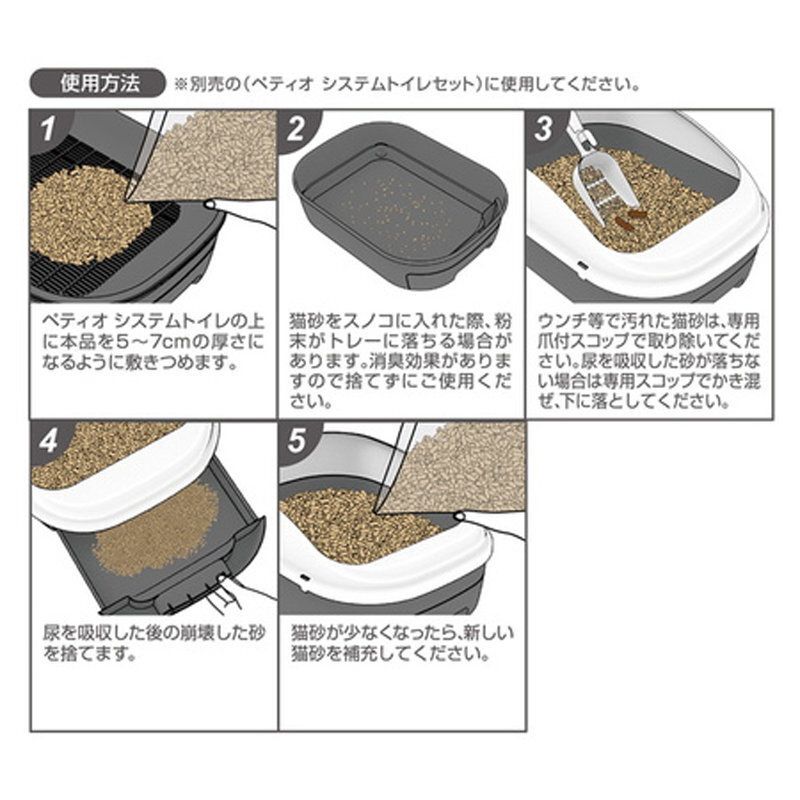 使用方法 ※別売の(ペティオ システムトイレセット)に使用してください。

1

ペティオ システムトイレの上に本品を5~7cmの厚さになるように敷きつめます。

2

猫砂をスノコに入れた際、粉末がトレーに落ちる場合があります。消臭効果がありますので捨てずにご使用ください。

3

ウンチ等で汚れた猫砂は、専用爪付スコップで取り除いてください。尿を吸収した砂が落ちない場合は専用スコップでかき混ぜ、下に落としてください。

4

尿を吸収した後の崩壊した砂を捨てます。

5

猫砂が少なくなったら、新しい猫砂を補充してください。